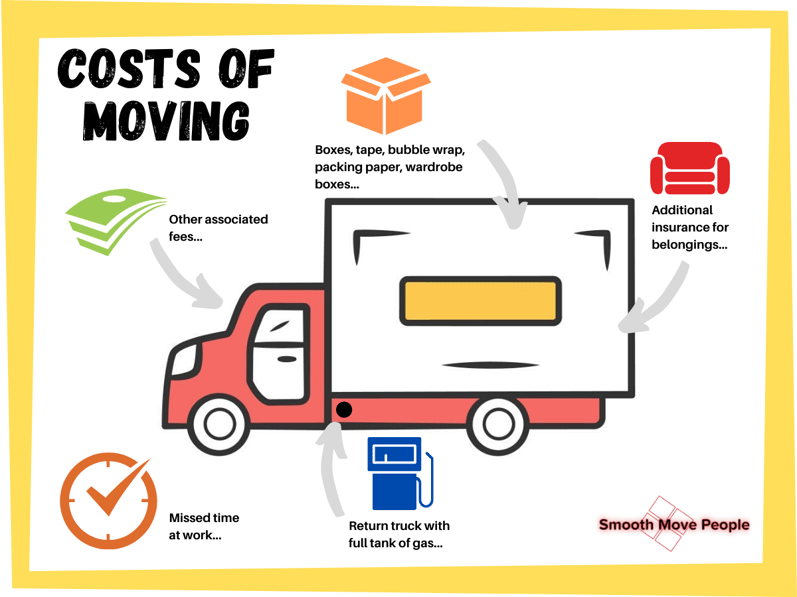 COSTS OF MOVING

Boxes, tape, bubble wrap, packing paper, wardrobe boxes...

Other associated fees...

Additional insurance for belongings...

Missed time at work...

Return truck with full tank of gas...

Smooth Move People